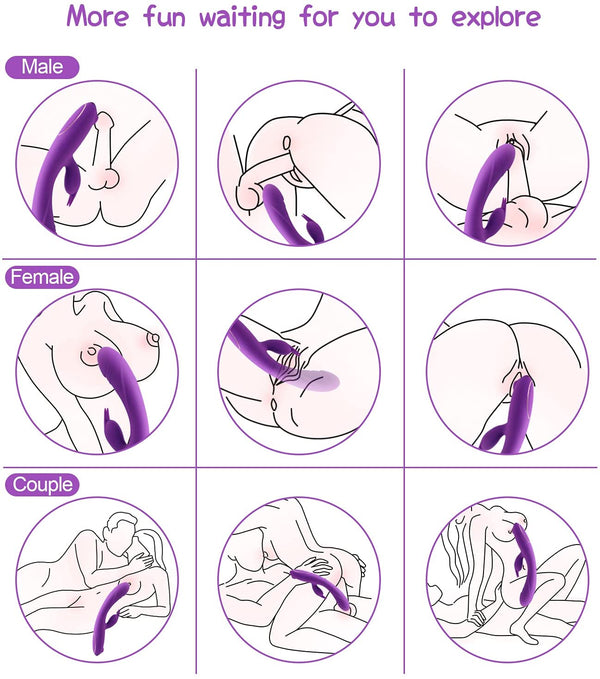 More fun waiting for you to explore

Male

Female

Couple